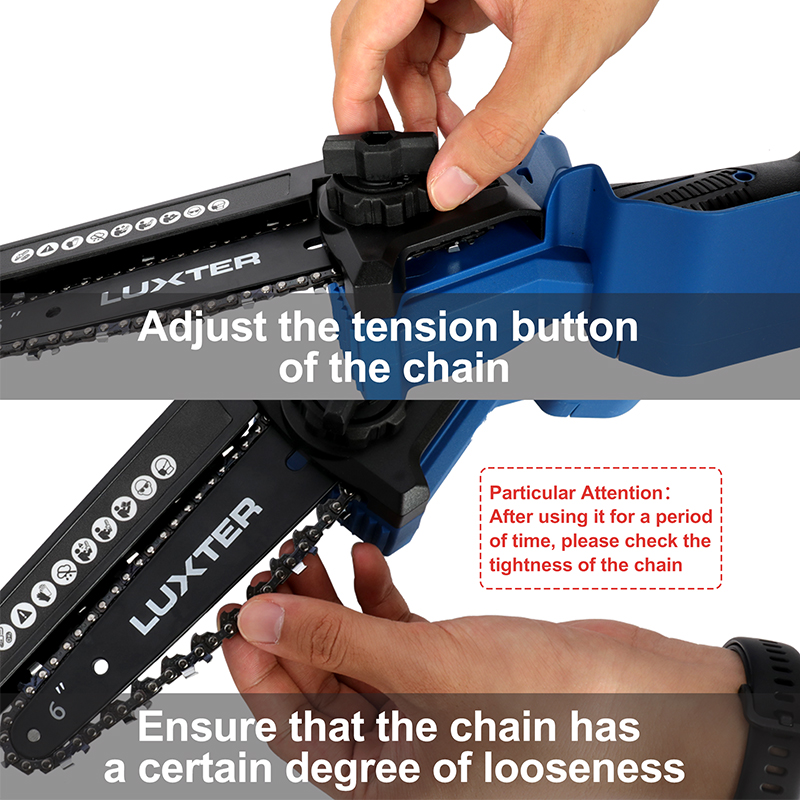 LUXTER

Adjust the tension button of the chain

LUXTER

6"

Particular Attention:
After using it for a period of time, please check the tightness of the chain

Ensure that the chain has a certain degree of looseness